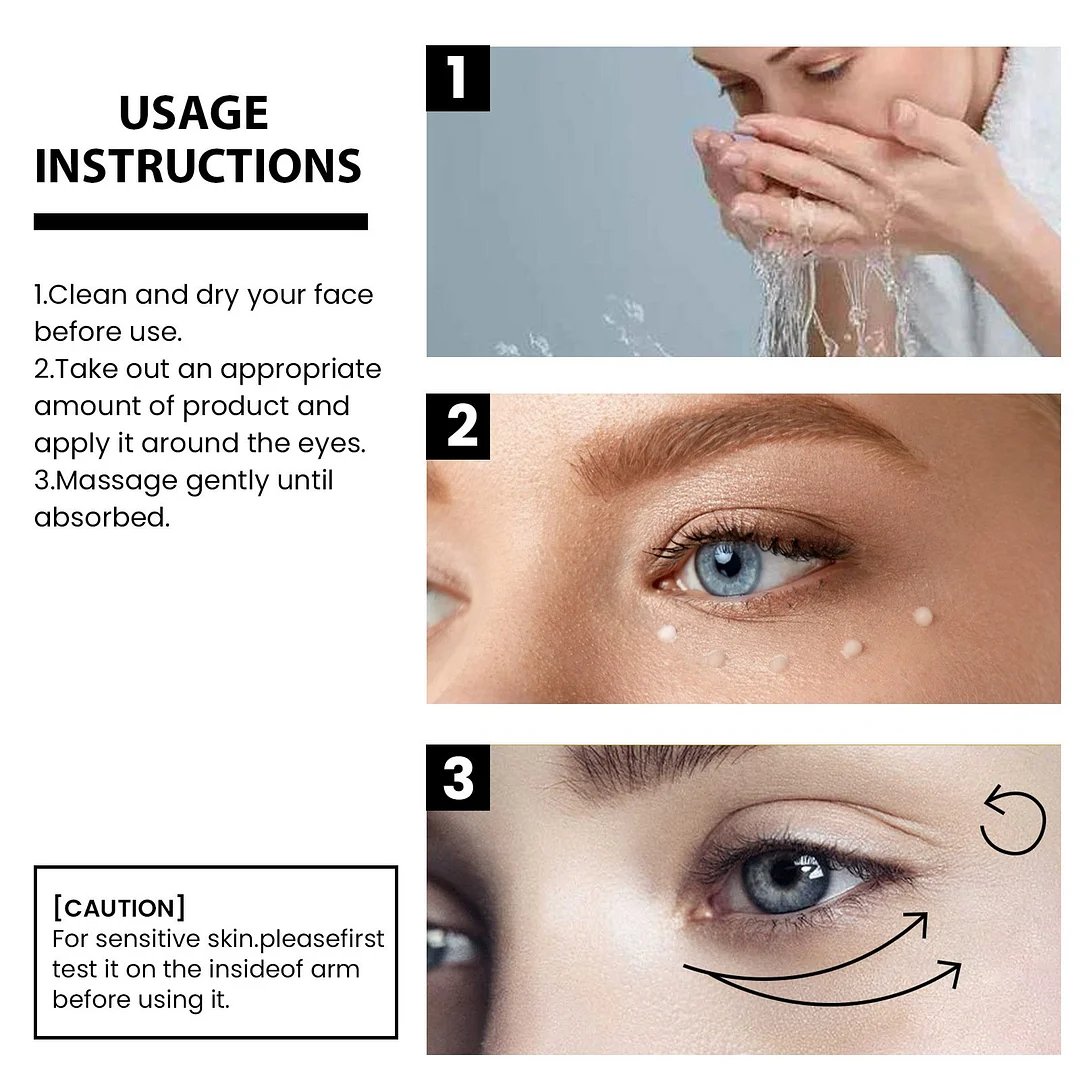 USAGE INSTRUCTIONS

1.Clean and dry your face before use.
2.Take out an appropriate amount of product and apply it around the eyes.
3.Massage gently until absorbed.

[CAUTION]
For sensitive skin.pleasefirst test it on the insideof arm before using it.

1

2

3